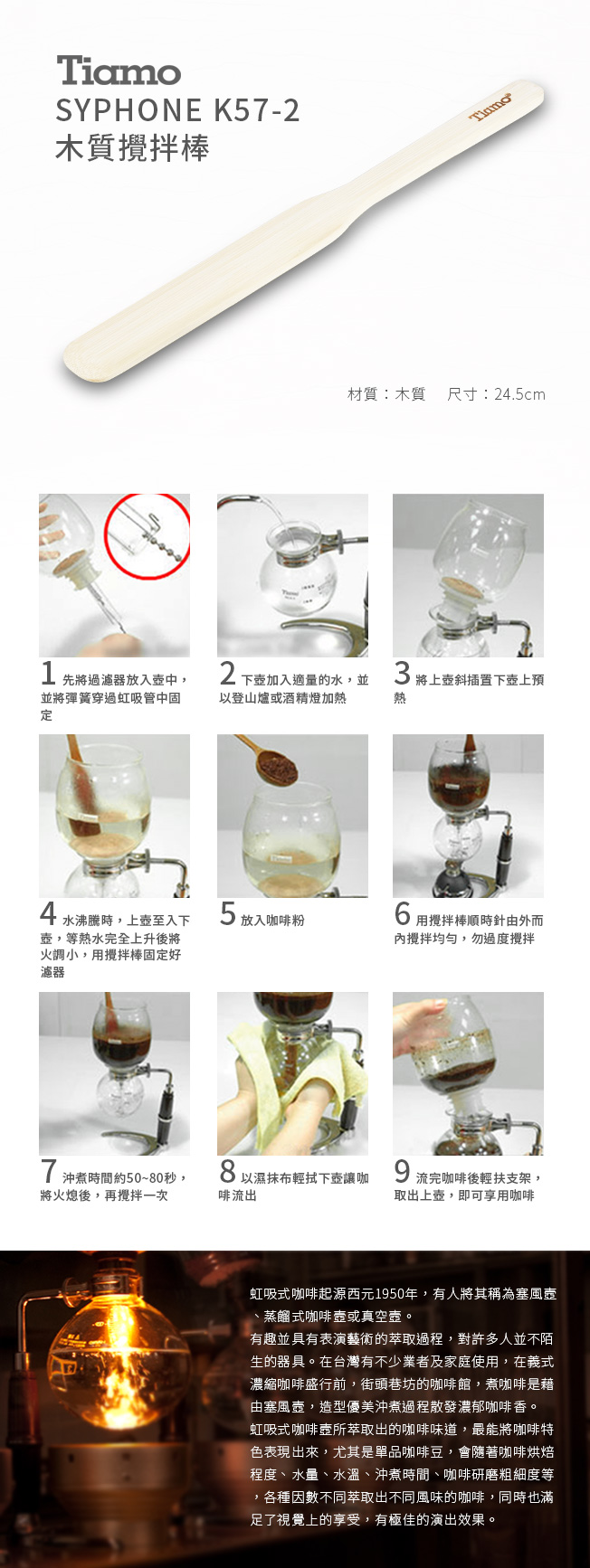 Tiamo
SYPHONE K57-2
木質攪拌棒

Tiamo

材質：木質　尺寸：24.5cm

1 先將過濾器放入壺中，並將彈簧穿過虹吸管中固定

2 下壺加入適量的水，並以登山爐或酒精燈加熱

3 將上壺斜插置下壺上預熱

4 水沸騰時，上壺至入下壺，等熱水完全上升後將火調小，用攪拌棒固定好濾器

5 放入咖啡粉

6 用攪拌棒順時針由外而內攪拌均勻，勿過度攪拌

7 沖煮時間約50~80秒，將火熄後，再攪拌一次

8 以濕抹布輕拭下壺讓咖啡流出

9 流完咖啡後輕扶支架，取出上壺，即可享用咖啡

虹吸式咖啡起源西元1950年，有人將其稱為塞風壺、蒸餾式咖啡壺或真空壺。
有趣並具有表演藝術的萃取過程，對許多人並不陌生的器具。在台灣有不少業者及家庭使用，在義式濃縮咖啡盛行前，街頭巷坊的咖啡館，煮咖啡是藉由塞風壺，造型優美沖煮過程散發濃郁咖啡香。
虹吸式咖啡壺所萃取出的咖啡味道，最能將咖啡特色表現出來，尤其是單品咖啡豆，會隨著咖啡烘焙程度、水量、水溫、沖煮時間、咖啡研磨粗細度等，各種因數不同萃取出不同風味的咖啡，同時也滿足了視覺上的享受，有極佳的演出效果。